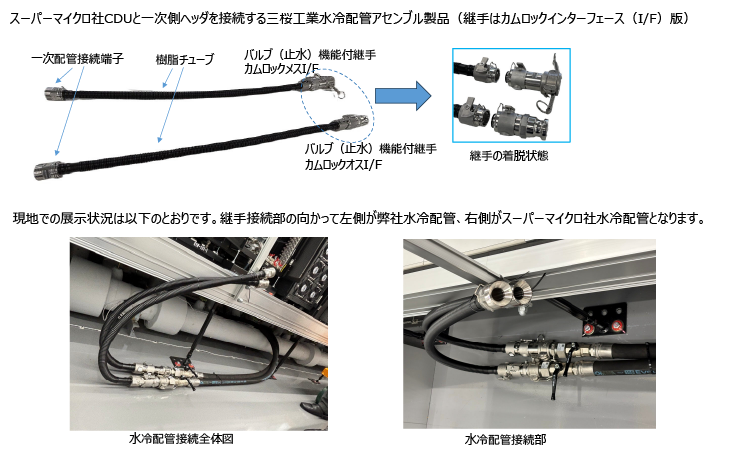 スーパーマイクロ社CDUと一次側ヘッダを接続する三桜工業水冷配管アセンブル製品（継手はカムロックインターフェース（I/F）版）

一次配管接続端子

樹脂チューブ

バルブ（止水）機能付継手
カムロックメスI/F

バルブ（止水）機能付継手
カムロックオスI/F

継手の着脱状態

現地での展示状況は以下のとおりです。継手接続部の向かって左側が弊社水冷配管、右側がスーパーマイクロ社水冷配管となります。

水冷配管接続全体図

水冷配管接続部